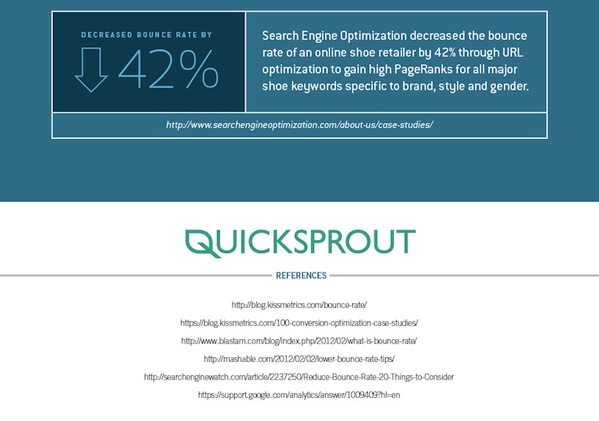 DECREASED BOUNCE RATE BY

42%

Search Engine Optimization decreased the bounce rate of an online shoe retailer by 42% through URL optimization to gain high PageRanks for all major shoe keywords specific to brand, style and gender.

http://www.searchengineoptimization.com/about-us/case-studies/

QUICKSPROUT

REFERENCES

http://blog.kissmetrics.com/bounce-rate/

https://blog.kissmetrics.com/100-conversion-optimization-case-studies/

http://www.blastam.com/blog/index.php/2012/02/what-is-bounce-rate/

http://mashable.com/2012/02/02/lower-bounce-rate-tips/

http://searchenginewatch.com/article/2237250/Reduce-Bounce-Rate-20-Things-to-Consider

https://support.google.com/analytics/answer/1009409?hl=en